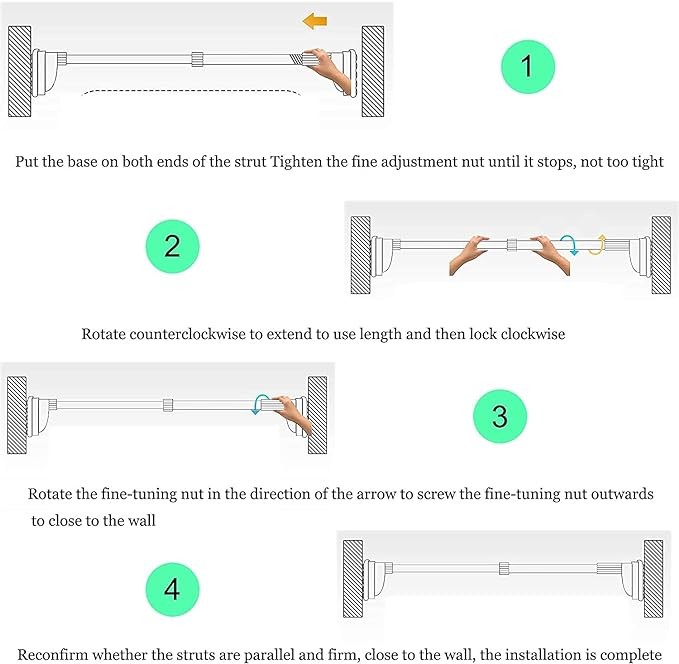 1

Put the base on both ends of the strut Tighten the fine adjustment nut until it stops, not too tight

2

Rotate counterclockwise to extend to use length and then lock clockwise

3

Rotate the fine-tuning nut in the direction of the arrow to screw the fine-tuning nut outwards to close to the wall

4

Reconfirm whether the struts are parallel and firm, close to the wall, the installation is complete