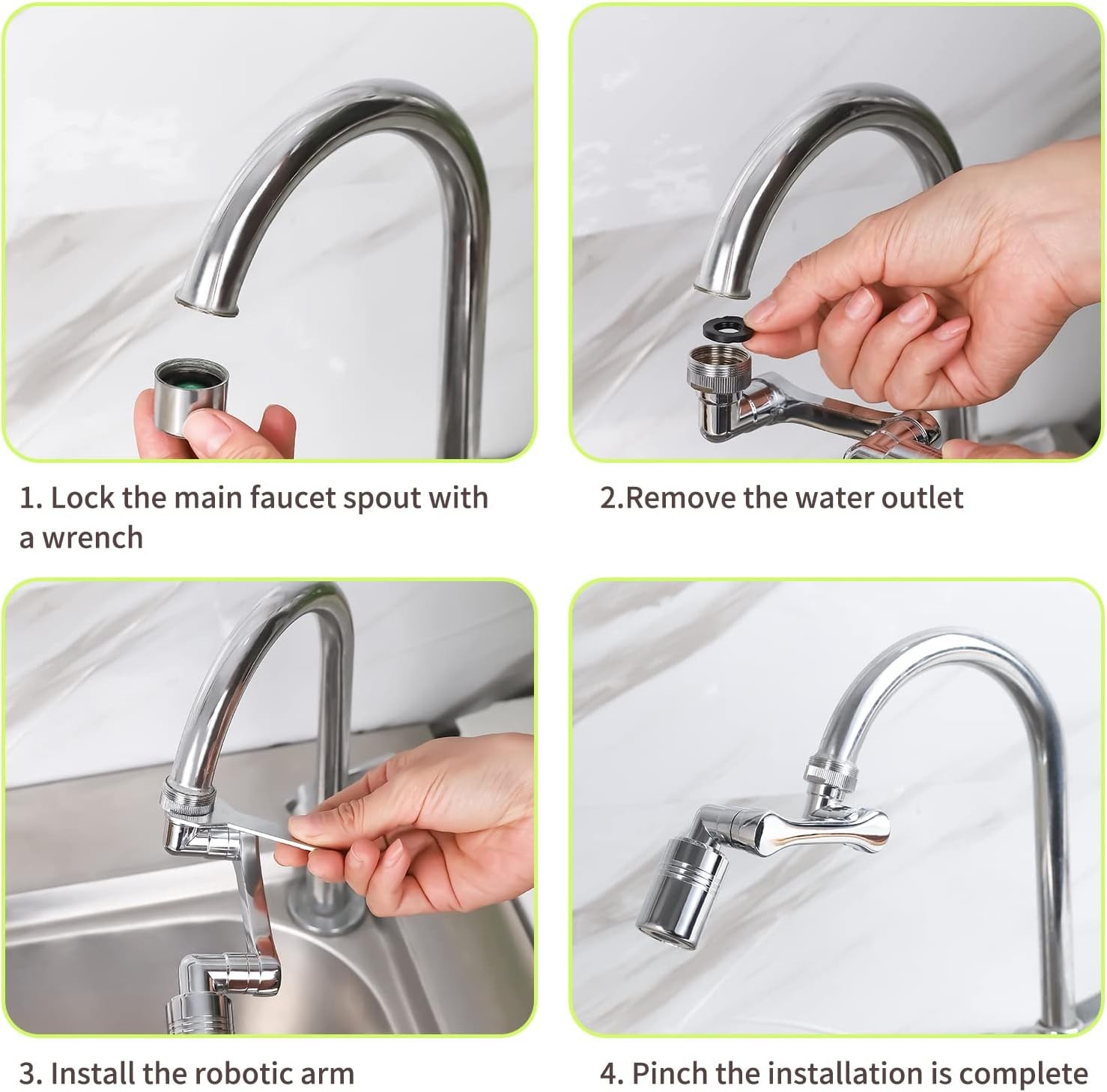 1. Lock the main faucet spout with a wrench

2.Remove the water outlet

3. Install the robotic arm

4. Pinch the installation is complete