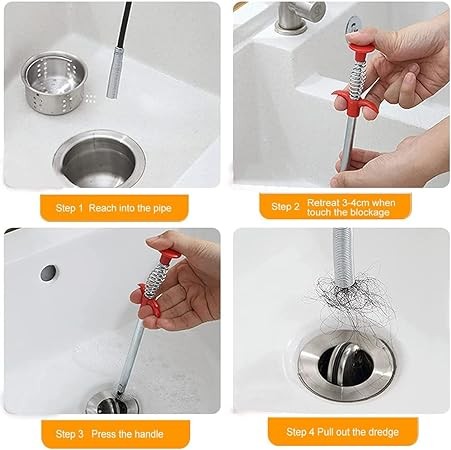 Step 1 Reach into the pipe

Step 2 Retreat 3-4cm when touch the blockage

Step 3 Press the handle

Step 4 Pull out the dredge